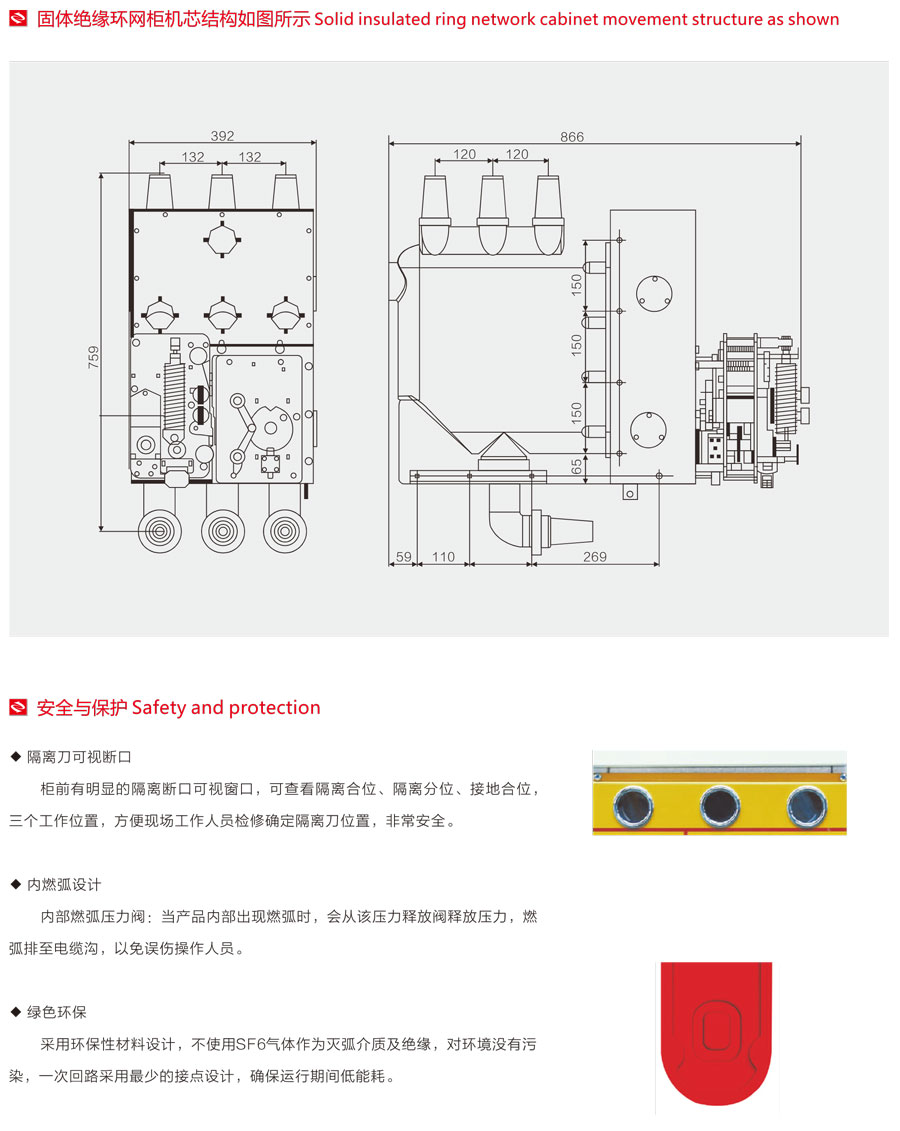 固体绝缘环网柜机芯结构如图所示 Solid insulated ring network cabinet movement structure as shown

392
132 132
759

866
120 120
150
150
150
65
59 110 269

安全与保护 Safety and protection

◆ 隔离刀可视断口

柜前有明显的隔离断口可视窗口，可查看隔离合位、隔离分位、接地合位，三个工作位置，方便现场工作人员检修确定隔离刀位置，非常安全。

◆ 内燃弧设计

内部燃弧压力阀：当产品内部出现燃弧时，会从该压力释放阀释放压力，燃弧排至电缆沟，以免误伤操作人员。

◆ 绿色环保

采用环保性材料设计，不使用SF6气体作为灭弧介质及绝缘，对环境没有污染，一次回路采用最少的接点设计，确保运行期间低能耗。